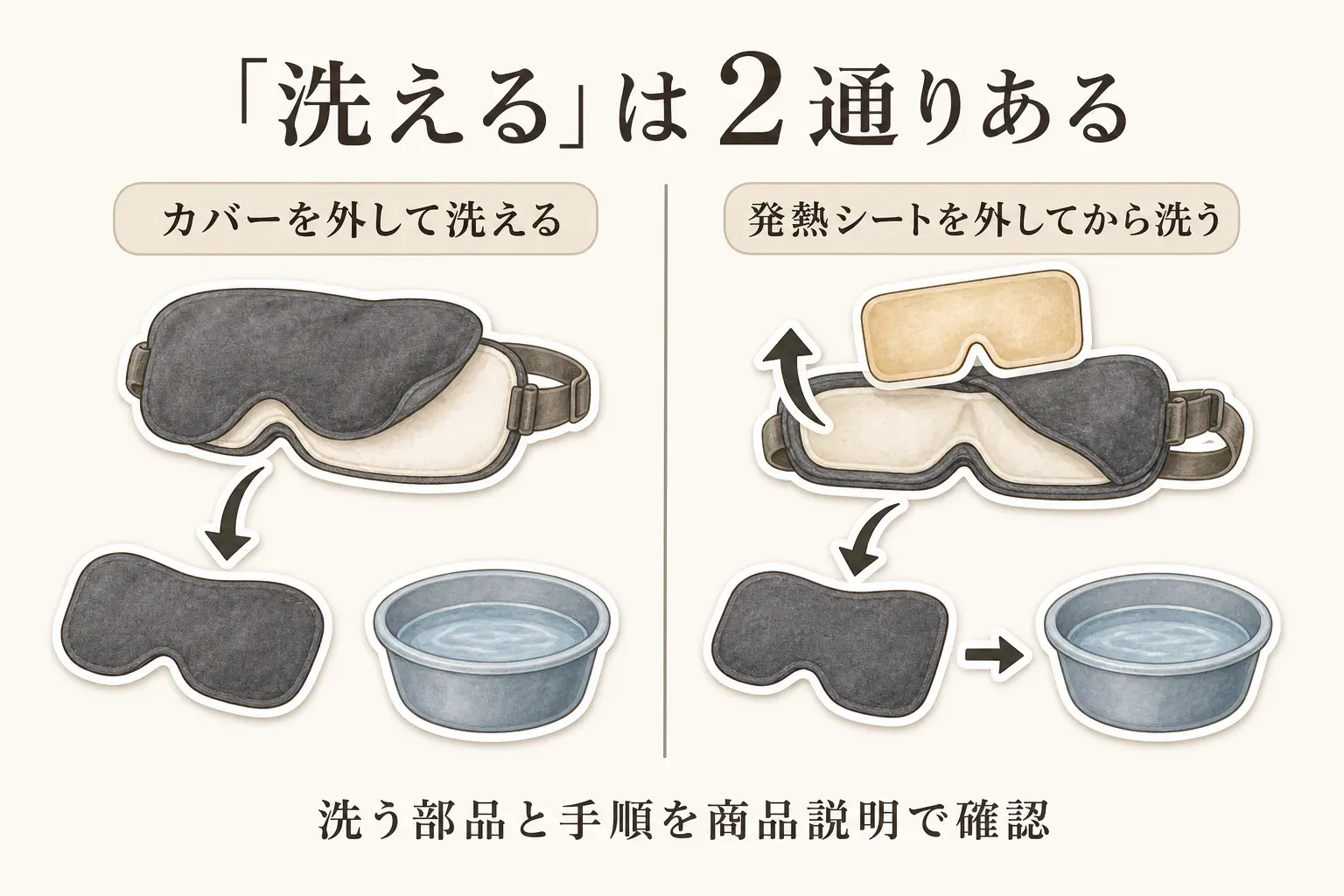 「洗える」は2通りある

カバーを外して洗える

発熱シートを外してから洗う

洗う部品と手順を商品説明で確認